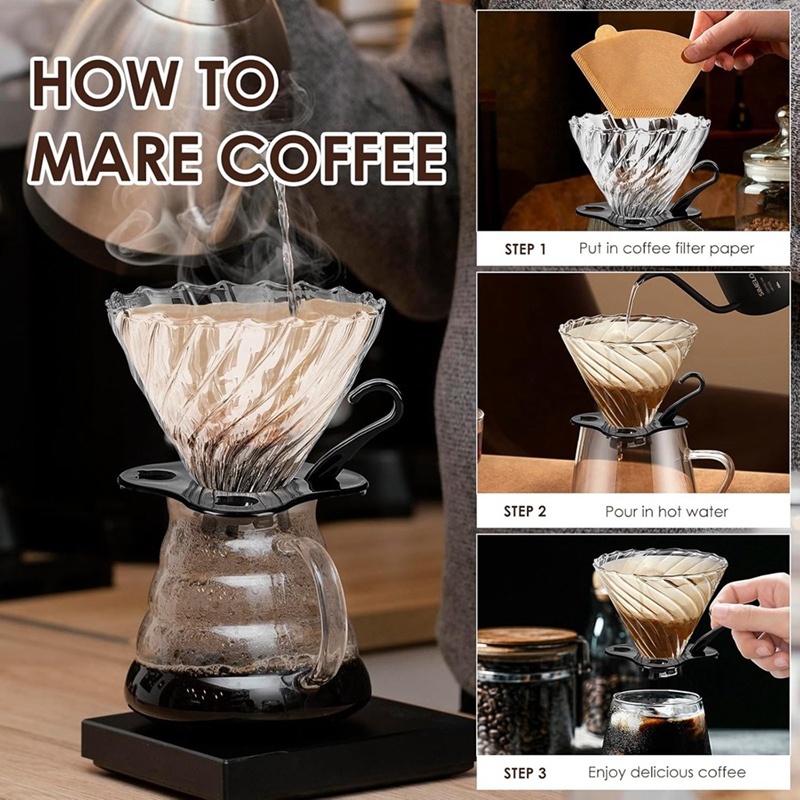 HOW TO MARE COFFEE

STEP 1 Put in coffee filter paper

STEP 2 Pour in hot water

STEP 3 Enjoy delicious coffee